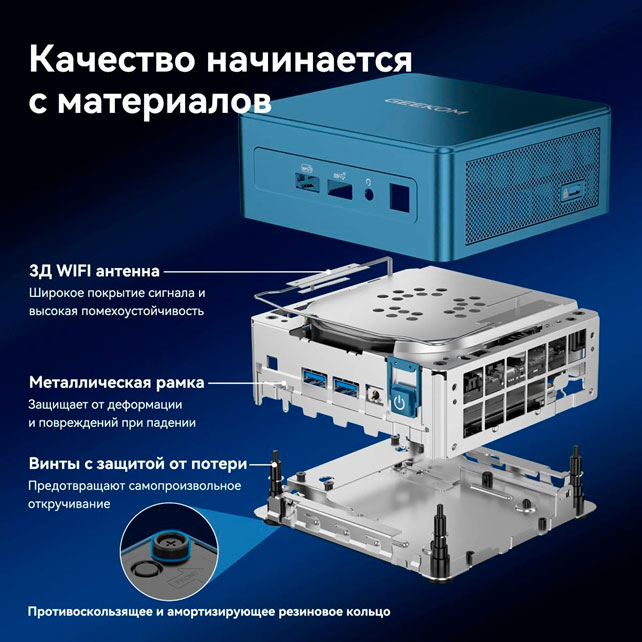 Качество начинается с материалов

GEEKOM

3Д WIFI антенна
Широкое покрытие сигнала и высокая помехоустойчивость

Металлическая рамка
Защищает от деформации и повреждений при падении

Винты с защитой от потери
Предотвращают самопроизвольное откручивание

Противоскользящее и амортизирующее резиновое кольцо